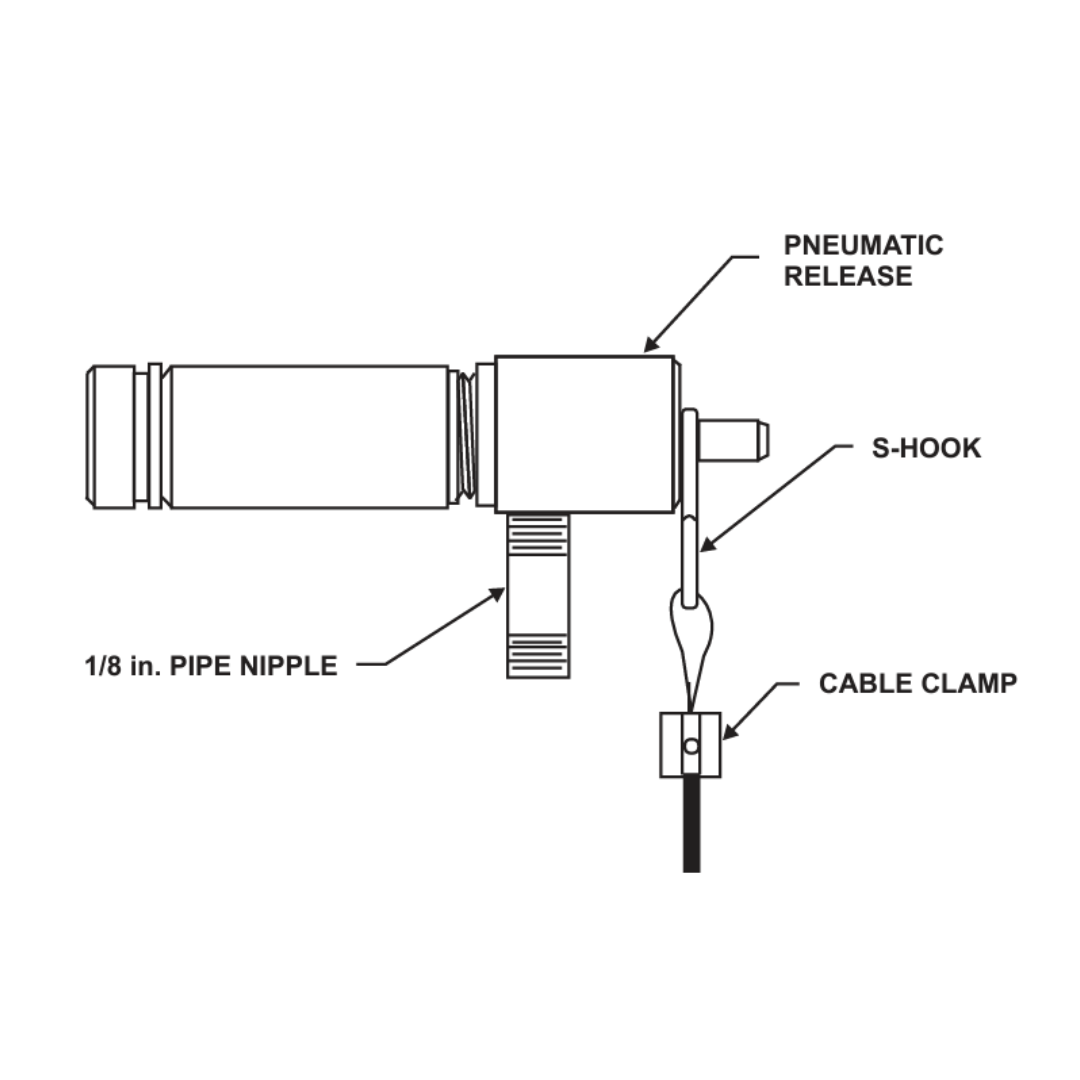 PNEUMATIC RELEASE

S-HOOK

1/8 in. PIPE NIPPLE

CABLE CLAMP